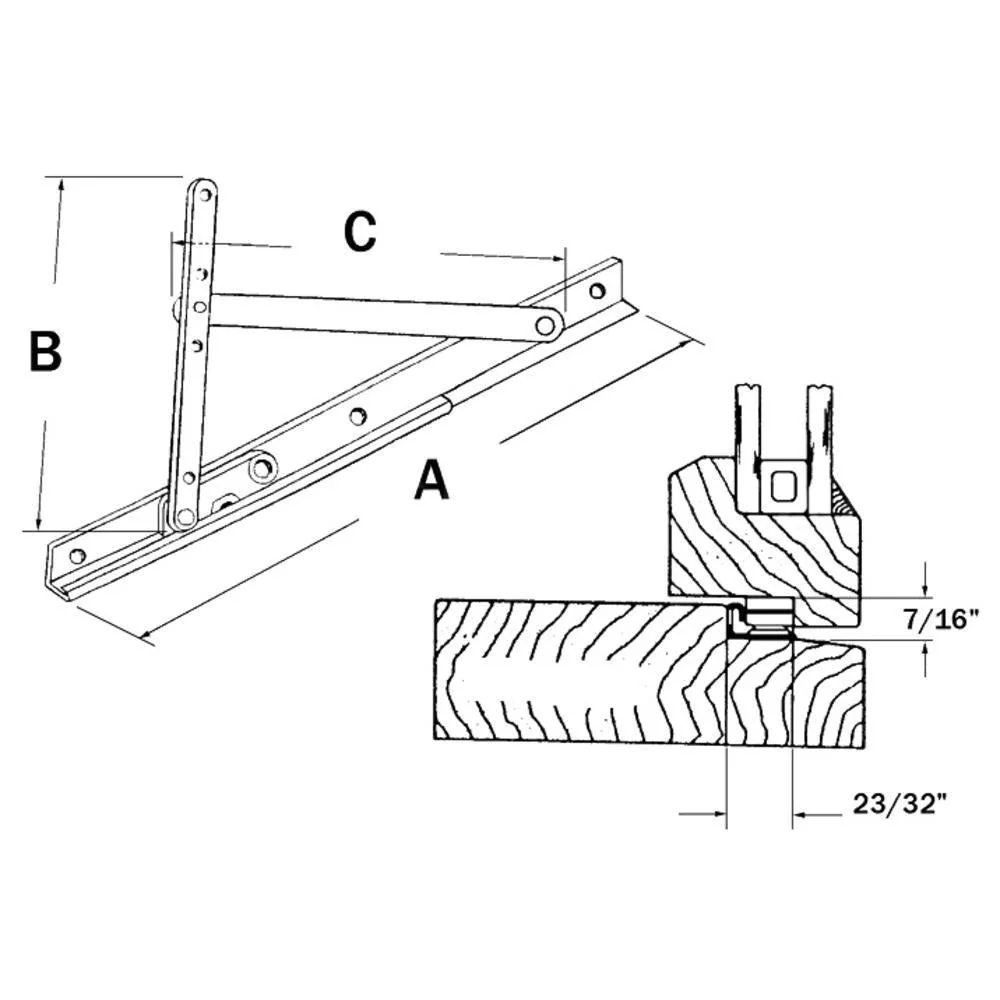 C

B

A

7/16"

23/32"