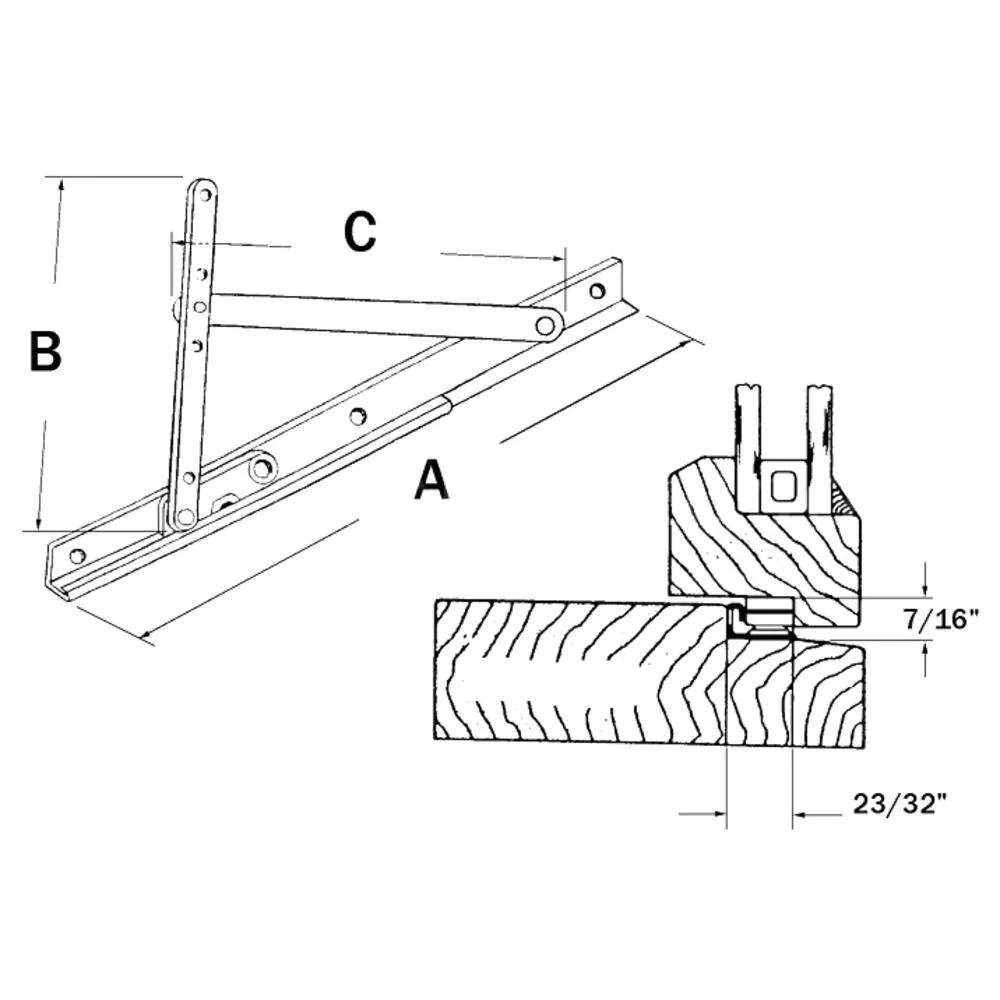 C

B

A

7/16"

23/32"